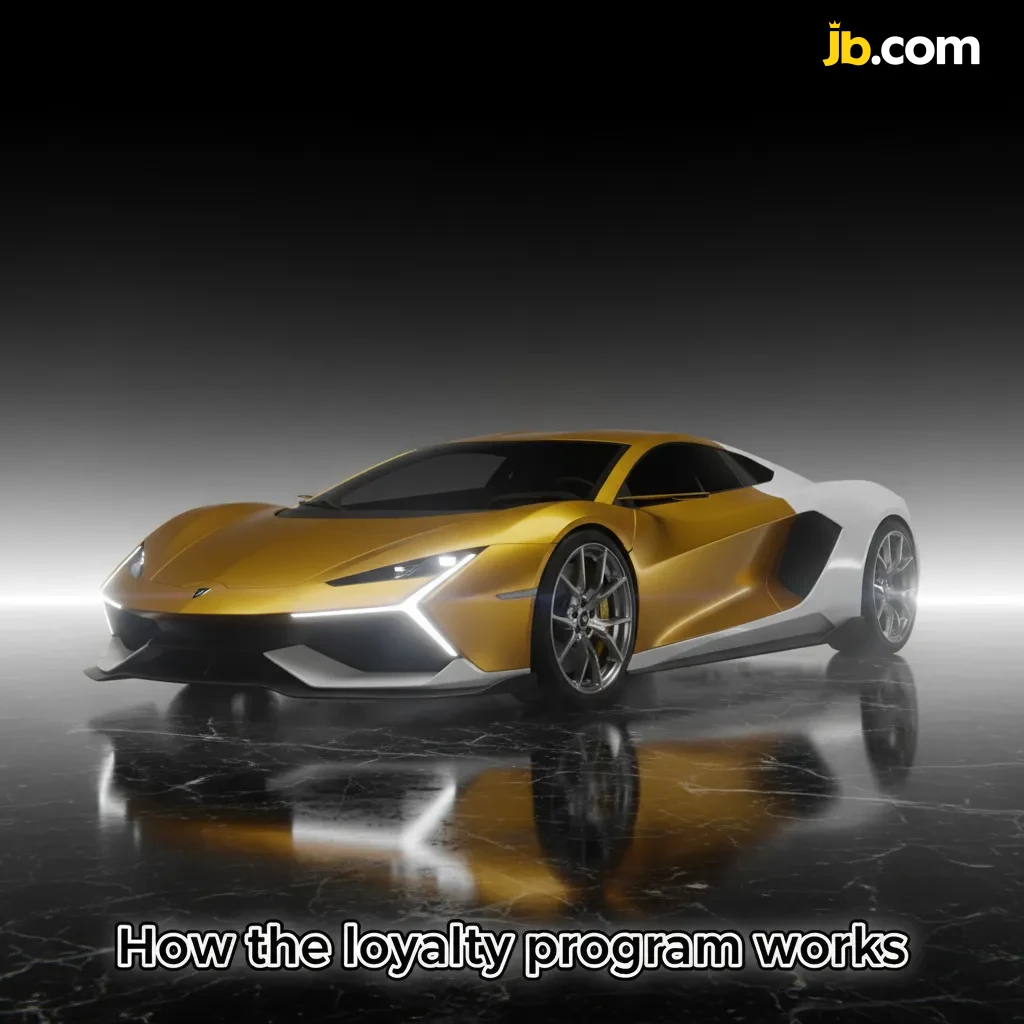 jb.com

How the loyalty program works